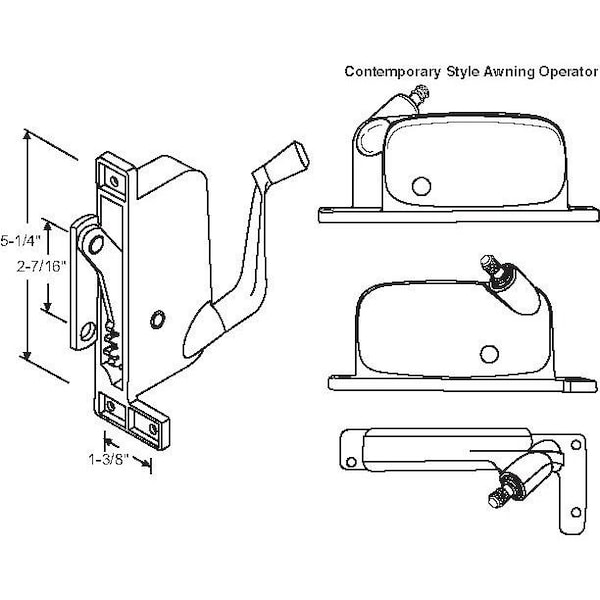 Contemporary Style Awning Operator

5-1/4"

2-7/16"

1-3/8"